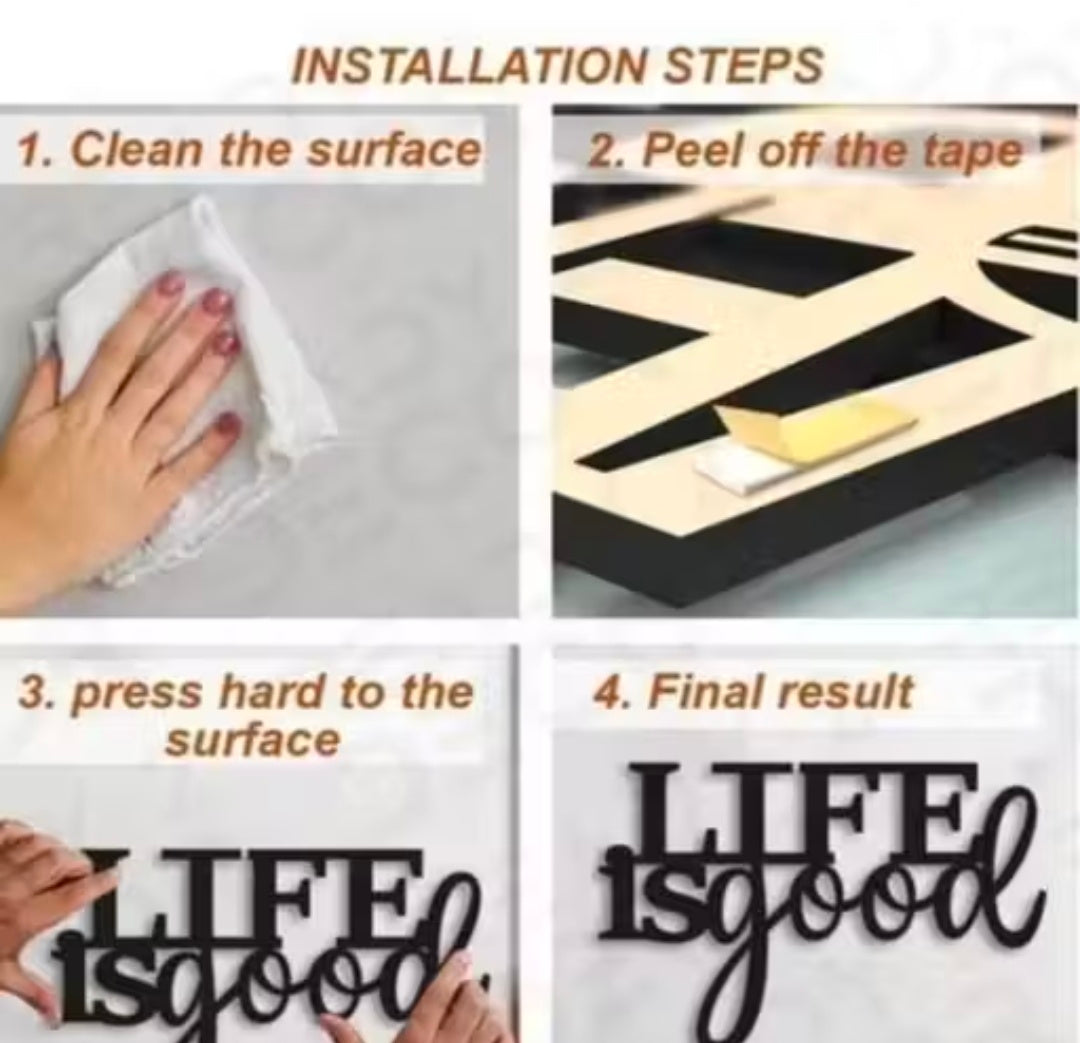 INSTALLATION STEPS

1. Clean the surface

2. Peel off the tape

3. press hard to the surface

LIFE is good

4. Final result

LIFE is good