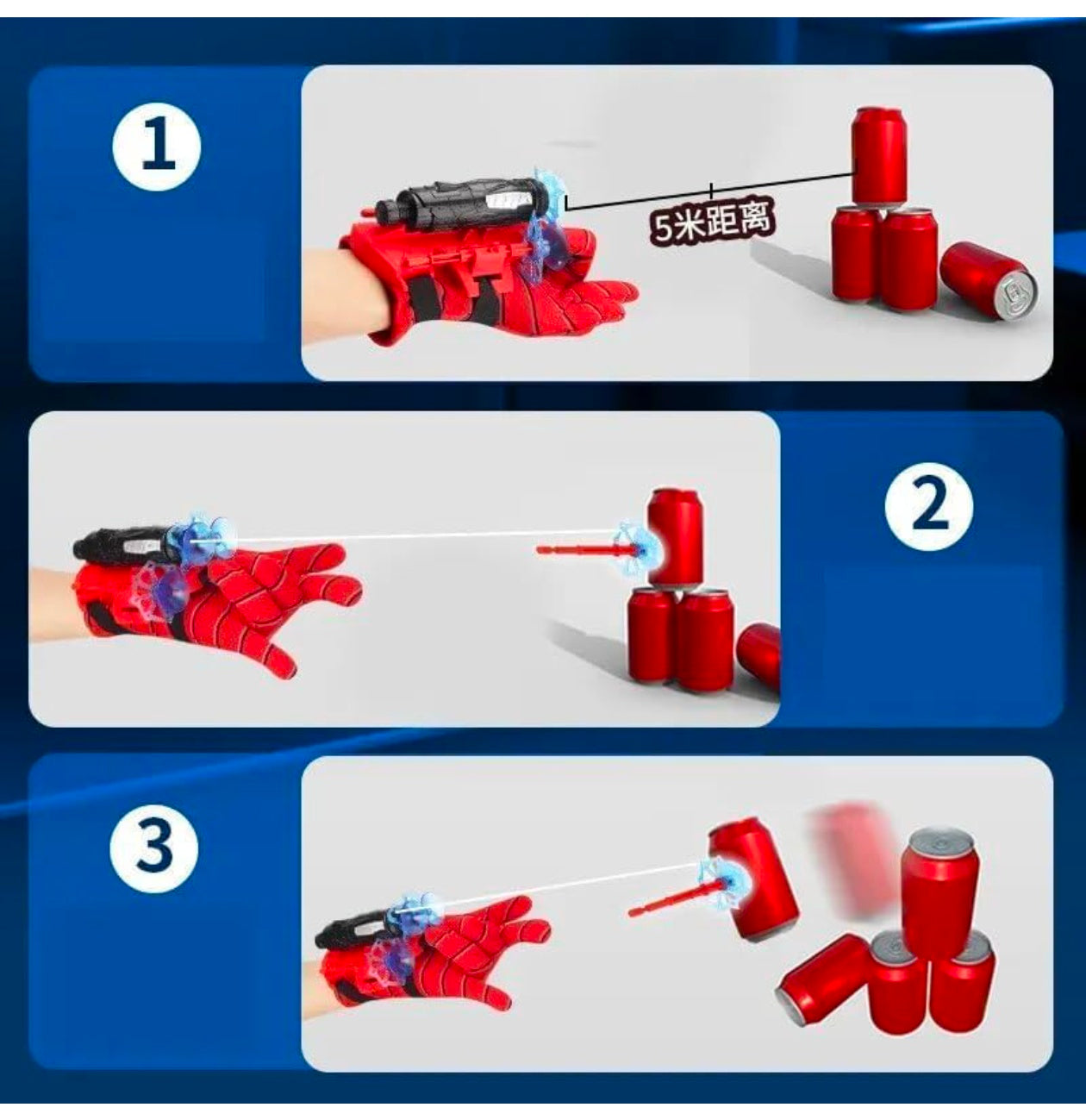 1

5米距离

2

3